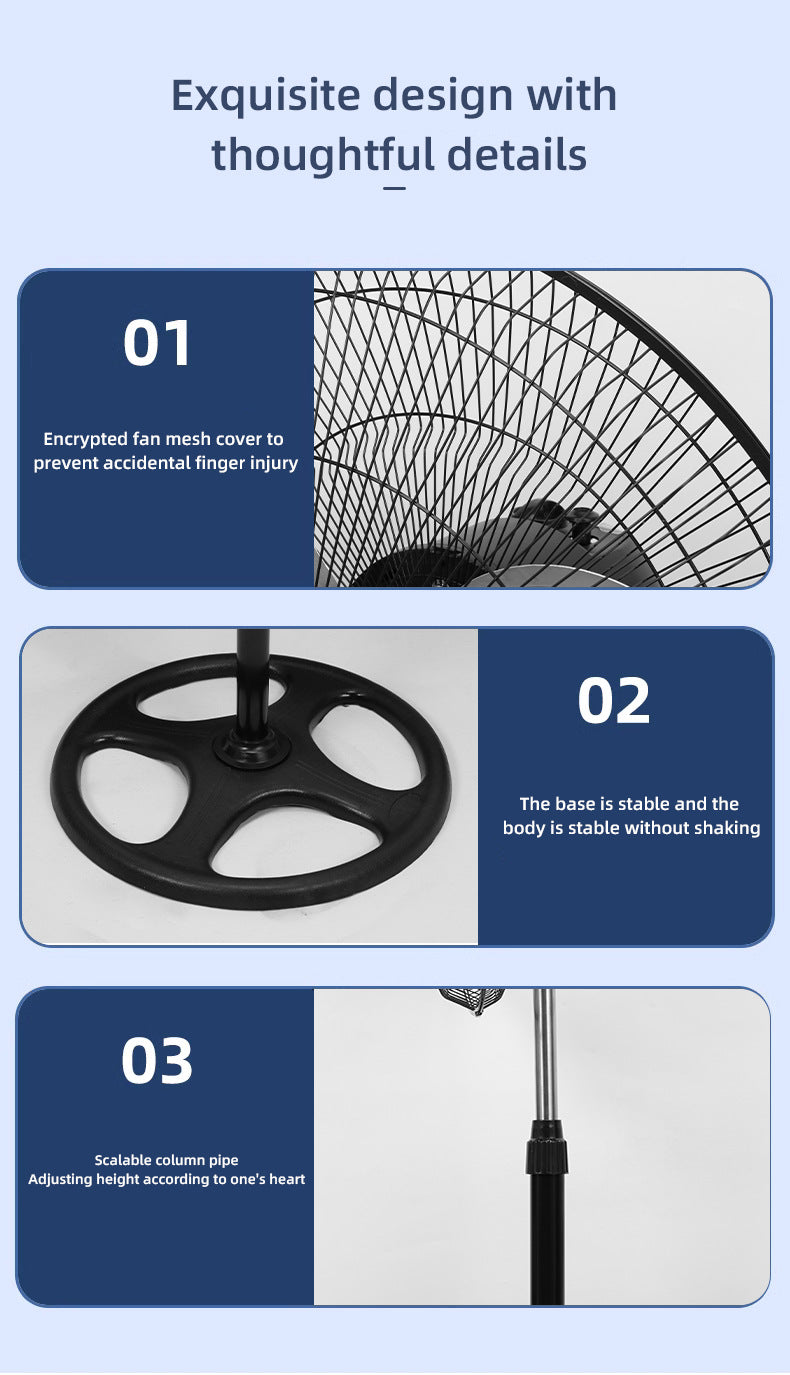 Exquisite design with thoughtful details

01

Encrypted fan mesh cover to prevent accidental finger injury

02

The base is stable and the body is stable without shaking

03

Scalable column pipe
Adjusting height according to one's heart